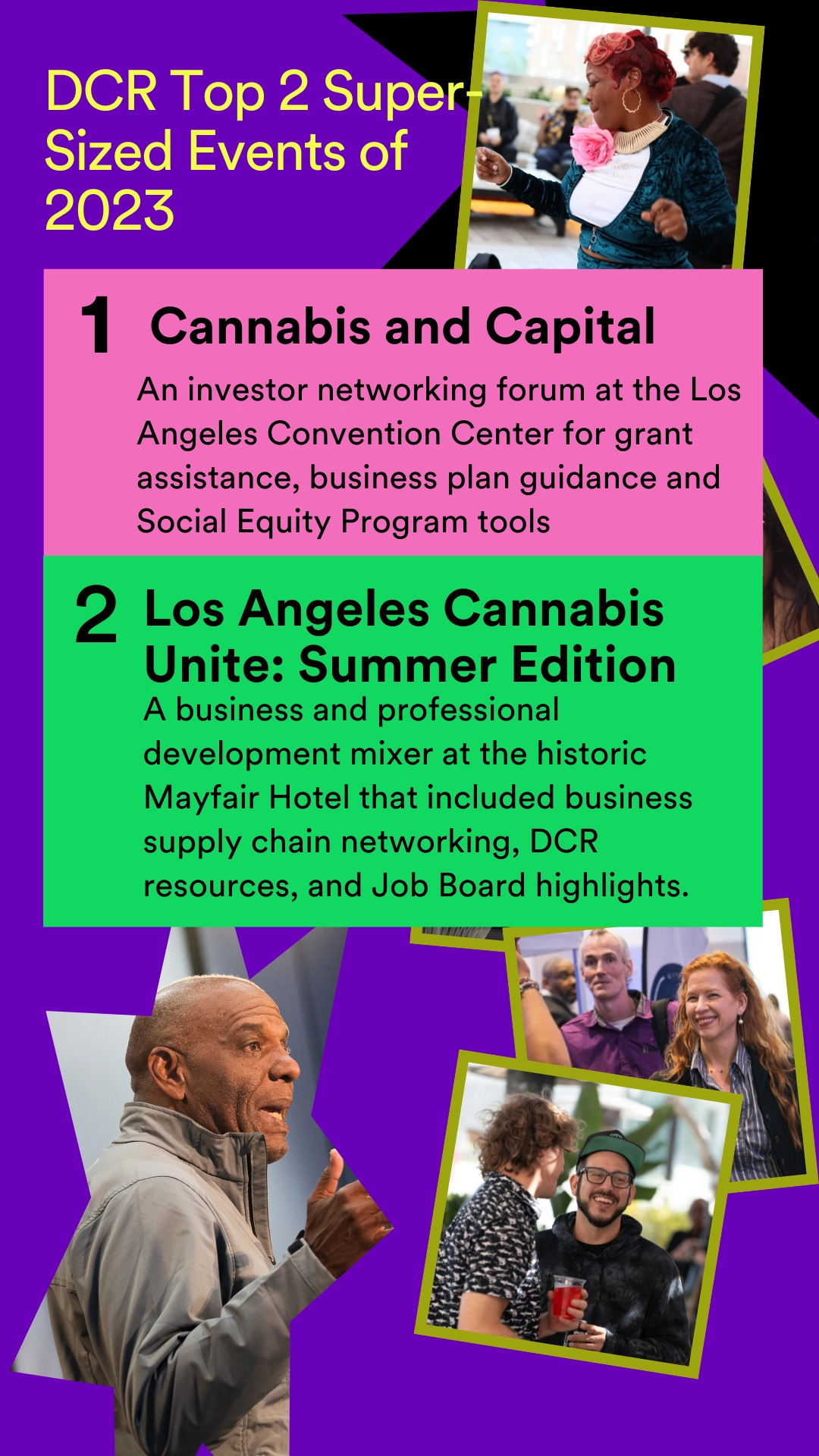 DCR Top 2 Super-Sized Events of 2023

1 Cannabis and Capital

An investor networking forum at the Los Angeles Convention Center for grant assistance, business plan guidance and Social Equity Program tools

2 Los Angeles Cannabis Unite: Summer Edition

A business and professional development mixer at the historic Mayfair Hotel that included business supply chain networking, DCR resources, and Job Board highlights.